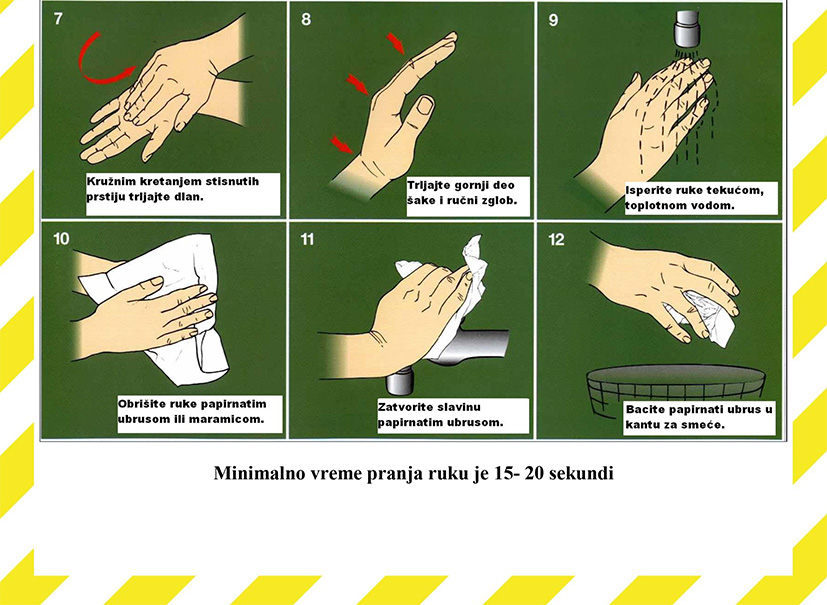 7

Kružnim kretanjem stisnutih prstiju trljajte dlan.

8

Trljajte gornji deo šake i ručni zglob.

9

Isperite ruke tekućom, toplotnom vodom.

10

Obrišite ruke papirnatim ubrusom ili maramicom.

11

Zatvorite slavinu papirnatim ubrusom.

12

Bacite papirnati ubrus u kantu za smeće.

Minimalno vreme pranja ruku je 15- 20 sekundi